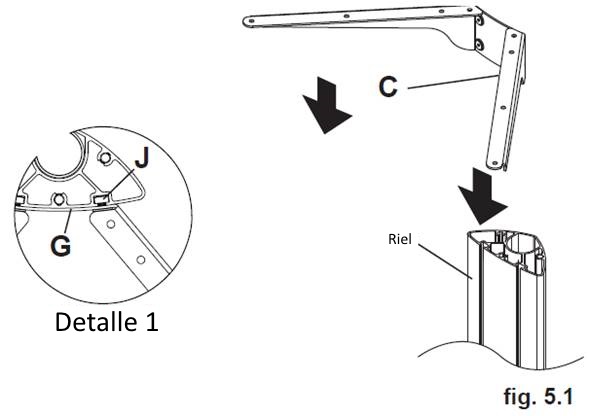 C

J

G

Detalle 1

Riel

fig. 5.1